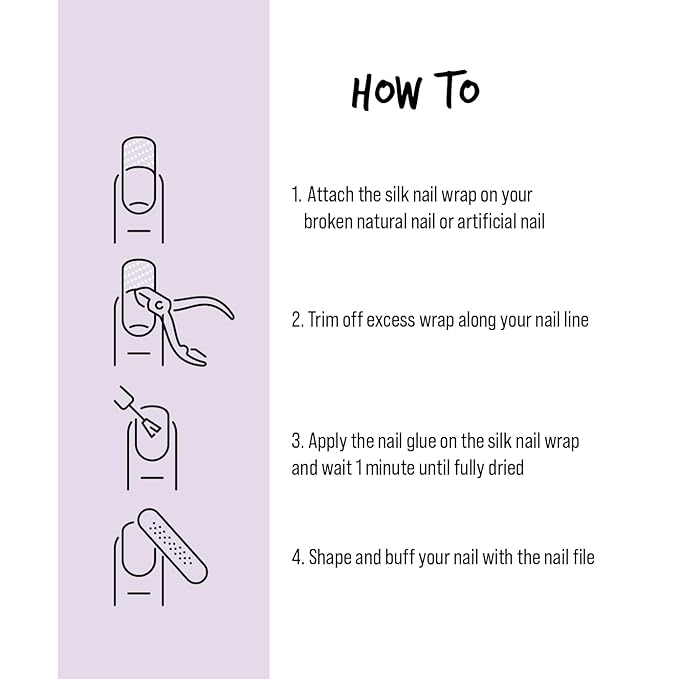 HOW TO

1. Attach the silk nail wrap on your broken natural nail or artificial nail

2. Trim off excess wrap along your nail line

3. Apply the nail glue on the silk nail wrap and wait 1 minute until fully dried

4. Shape and buff your nail with the nail file