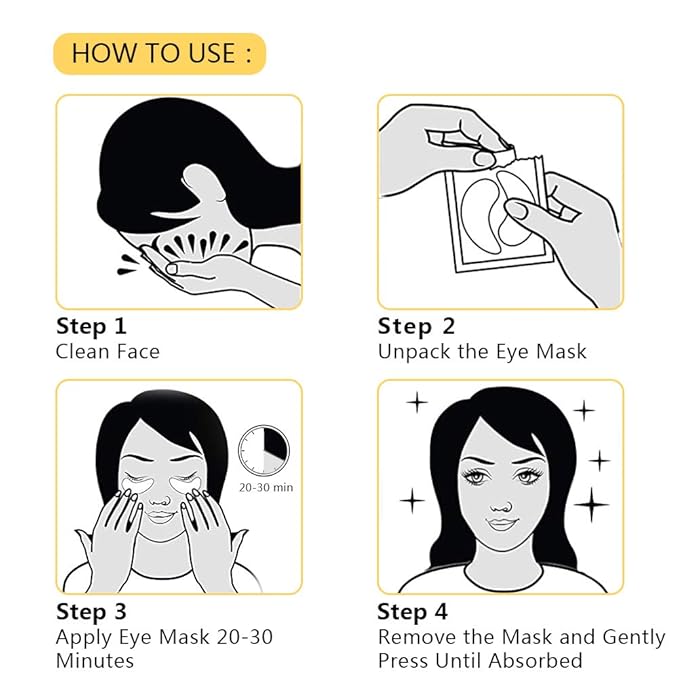 HOW TO USE :

Step 1
Clean Face

Step 2
Unpack the Eye Mask

20-30 min

Step 3
Apply Eye Mask 20-30 Minutes

Step 4
Remove the Mask and Gently Press Until Absorbed