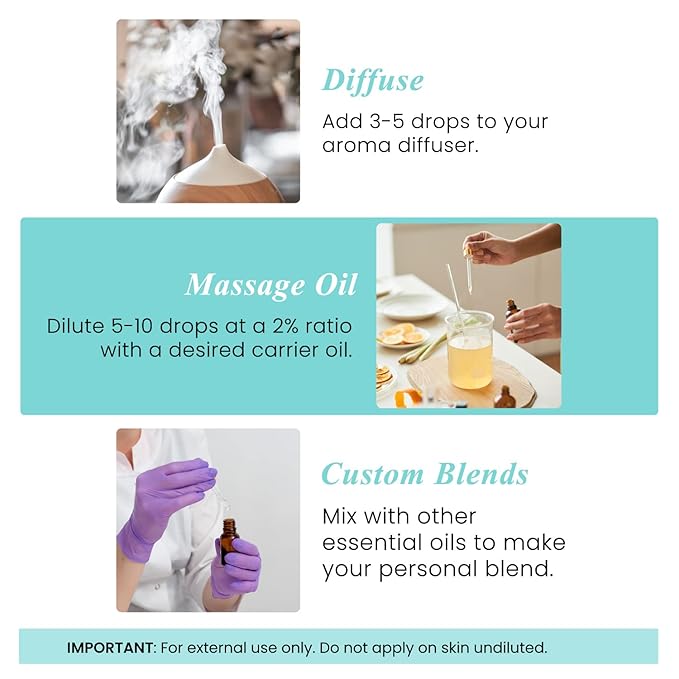 Diffuse

Add 3-5 drops to your aroma diffuser.

Massage Oil

Dilute 5-10 drops at a 2% ratio with a desired carrier oil.

Custom Blends

Mix with other essential oils to make your personal blend.

IMPORTANT: For external use only. Do not apply on skin undiluted.