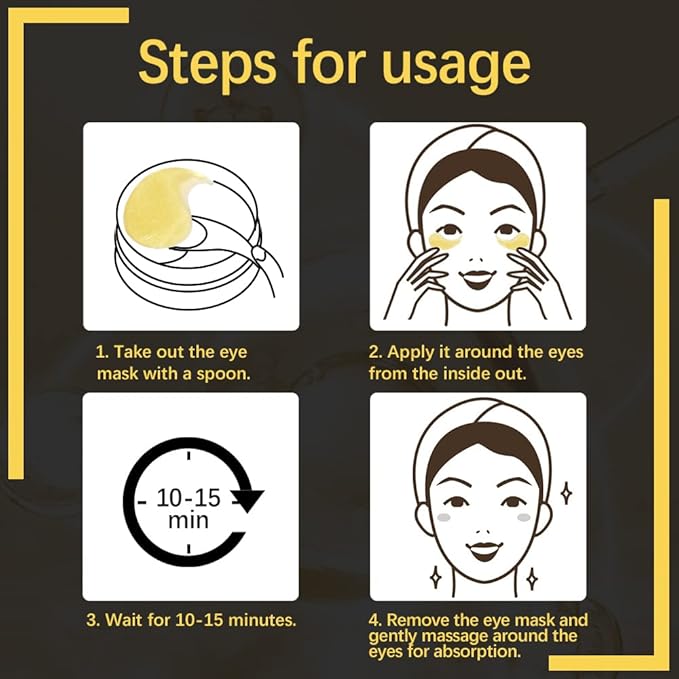 Steps for usage

1. Take out the eye mask with a spoon.

2. Apply it around the eyes from the inside out.

10-15 min

3. Wait for 10-15 minutes.

4. Remove the eye mask and gently massage around the eyes for absorption.