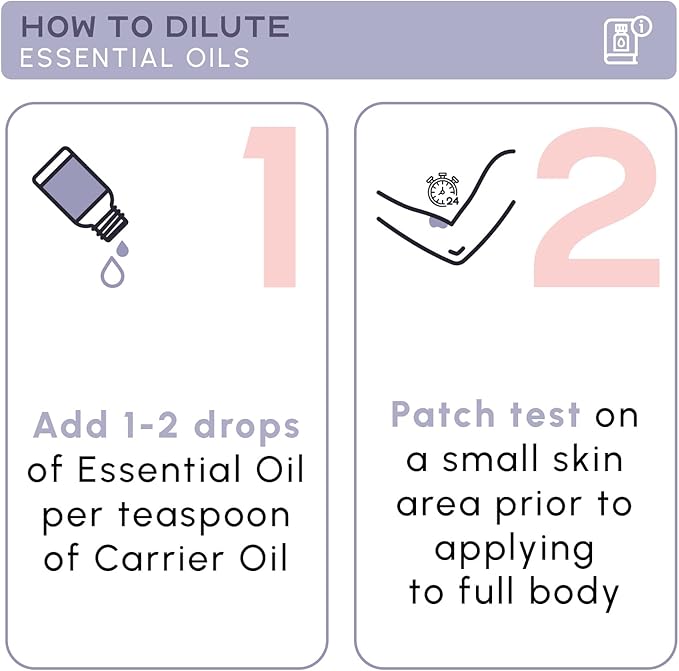 HOW TO DILUTE
ESSENTIAL OILS

1

Add 1-2 drops of Essential Oil per teaspoon of Carrier Oil

24

2

Patch test on a small skin area prior to applying to full body