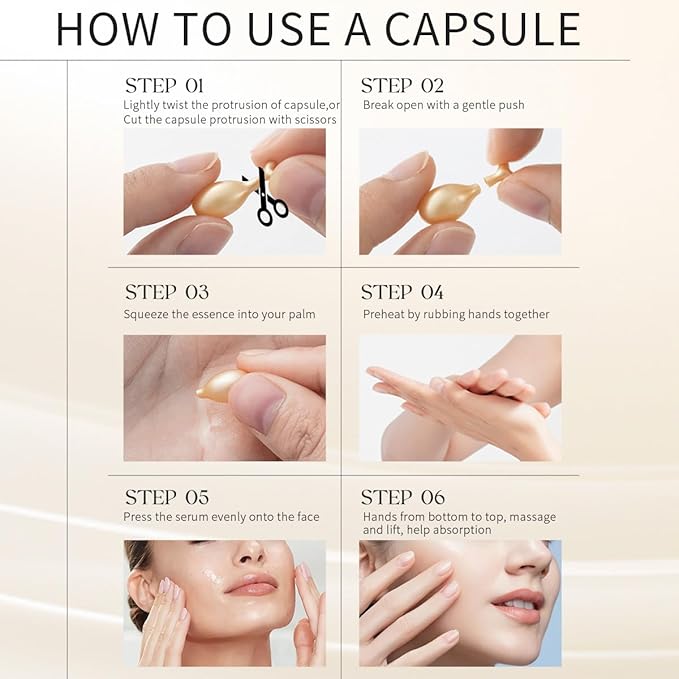 HOW TO USE A CAPSULE

STEP 01
Lightly twist the protrusion of capsule,or Cut the capsule protrusion with scissors

STEP 02
Break open with a gentle push

STEP 03
Squeeze the essence into your palm

STEP 04
Preheat by rubbing hands together

STEP 05
Press the serum evenly onto the face

STEP 06
Hands from bottom to top, massage and lift, help absorption