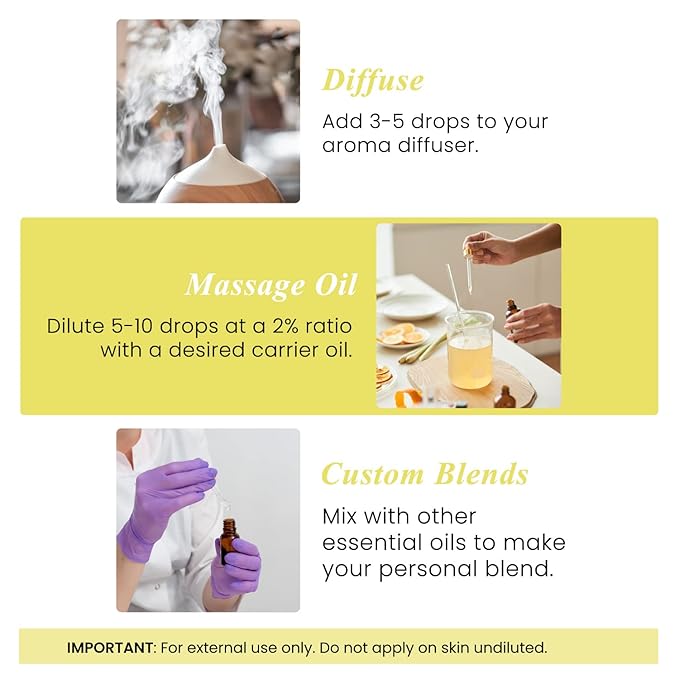 Diffuse
Add 3-5 drops to your aroma diffuser.

Massage Oil
Dilute 5-10 drops at a 2% ratio with a desired carrier oil.

Custom Blends
Mix with other essential oils to make your personal blend.

IMPORTANT: For external use only. Do not apply on skin undiluted.