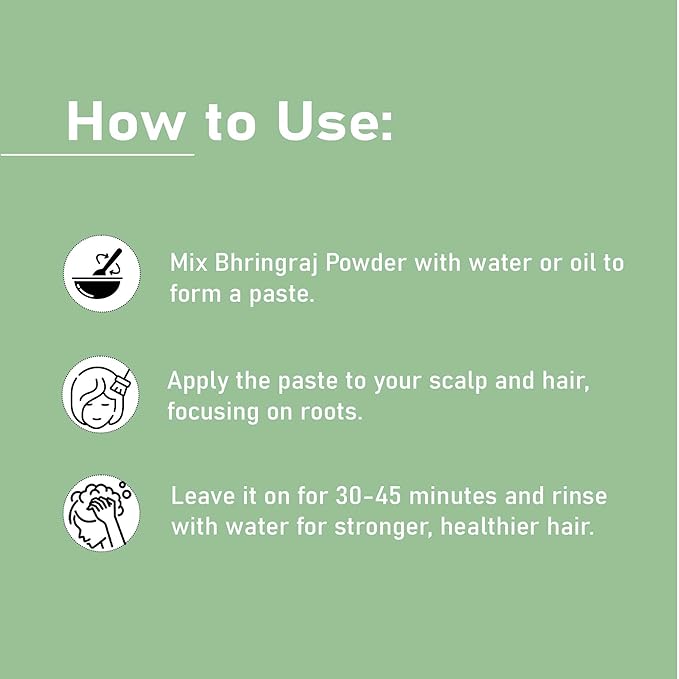 How to Use:

Mix Bhringraj Powder with water or oil to form a paste.

Apply the paste to your scalp and hair, focusing on roots.

Leave it on for 30-45 minutes and rinse with water for stronger, healthier hair.