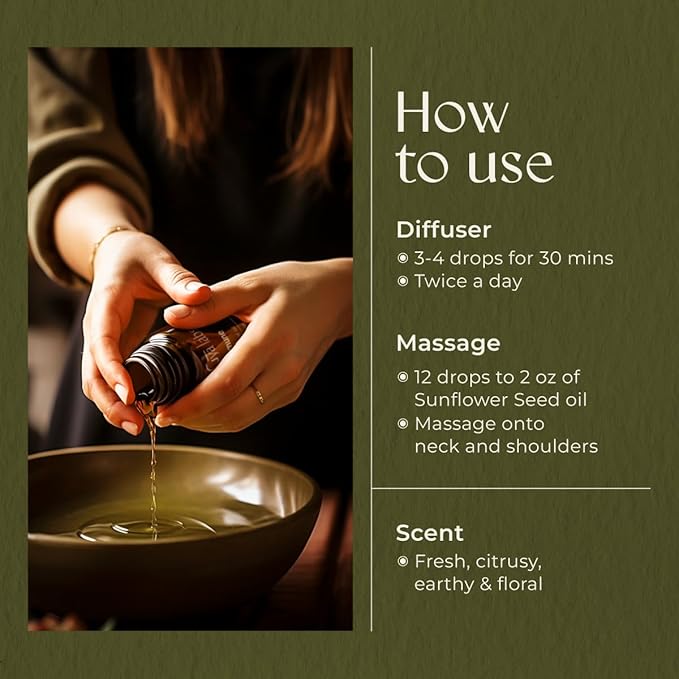 How to use

Diffuser
◉ 3-4 drops for 30 mins
◉ Twice a day

Massage
◉ 12 drops to 2 oz of Sunflower Seed oil
◉ Massage onto neck and shoulders

Scent
◉ Fresh, citrusy, earthy & floral