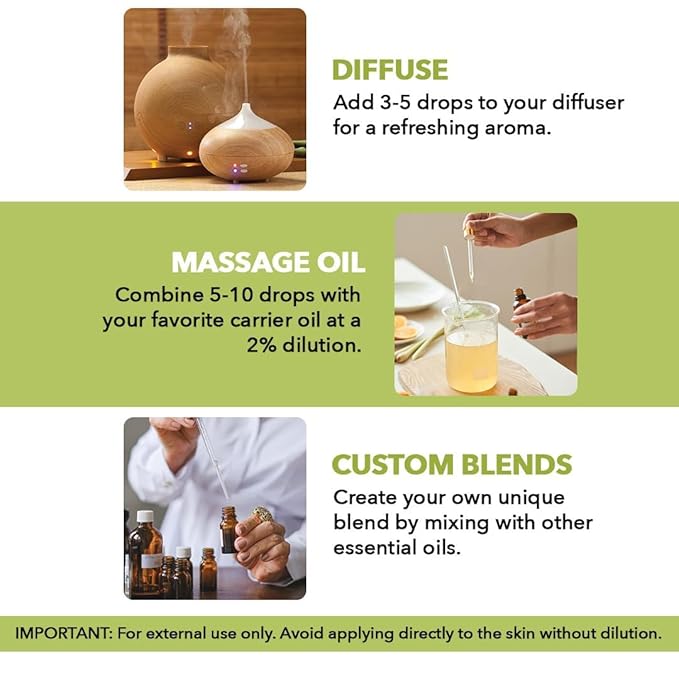 DIFFUSE
Add 3-5 drops to your diffuser for a refreshing aroma.

MASSAGE OIL
Combine 5-10 drops with your favorite carrier oil at a 2% dilution.

CUSTOM BLENDS
Create your own unique blend by mixing with other essential oils.

IMPORTANT: For external use only. Avoid applying directly to the skin without dilution.