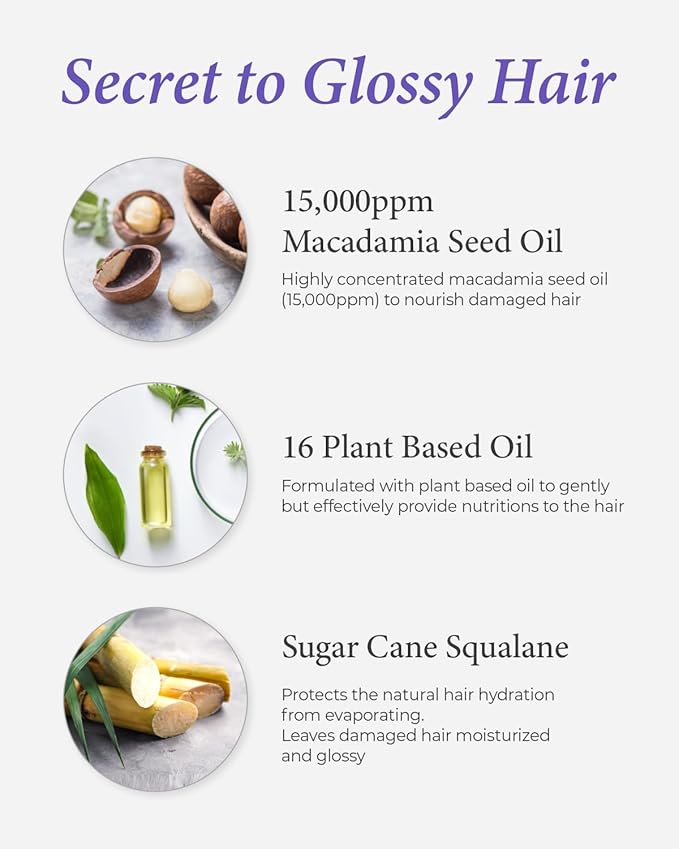 Secret to Glossy Hair

15,000ppm
Macadamia Seed Oil

Highly concentrated macadamia seed oil (15,000ppm) to nourish damaged hair

16 Plant Based Oil

Formulated with plant based oil to gently but effectively provide nutritions to the hair

Sugar Cane Squalane

Protects the natural hair hydration from evaporating.
Leaves damaged hair moisturized and glossy