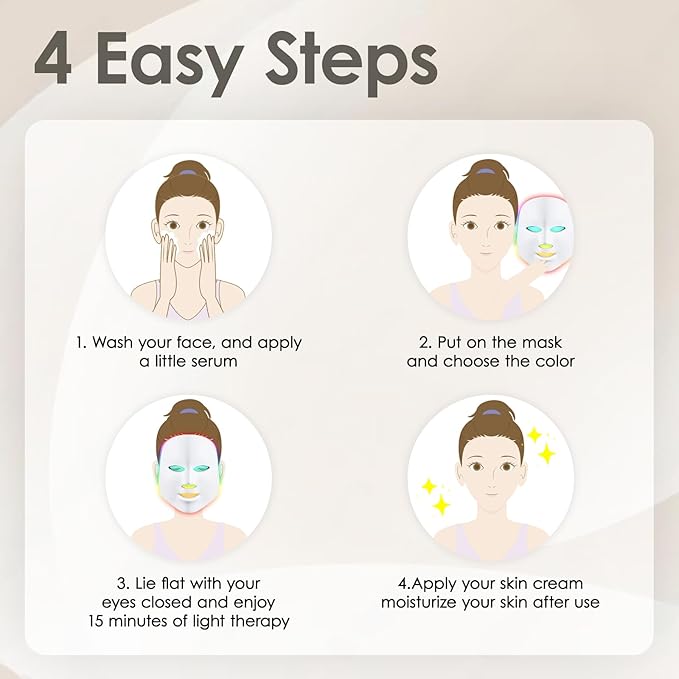 4 Easy Steps

1. Wash your face, and apply a little serum

2. Put on the mask and choose the color

3. Lie flat with your eyes closed and enjoy 15 minutes of light therapy

4.Apply your skin cream moisturize your skin after use