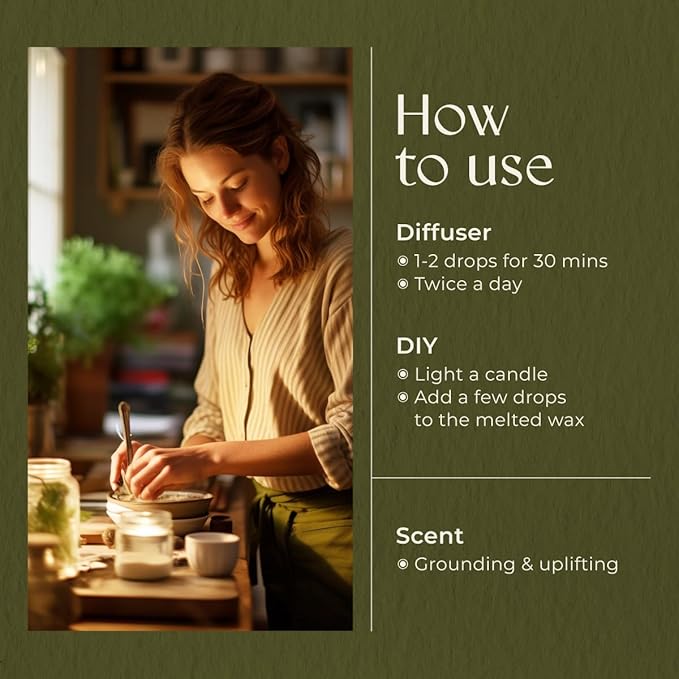 How to use

Diffuser
◉ 1-2 drops for 30 mins
◉ Twice a day

DIY
◉ Light a candle
◉ Add a few drops to the melted wax

Scent
◉ Grounding & uplifting