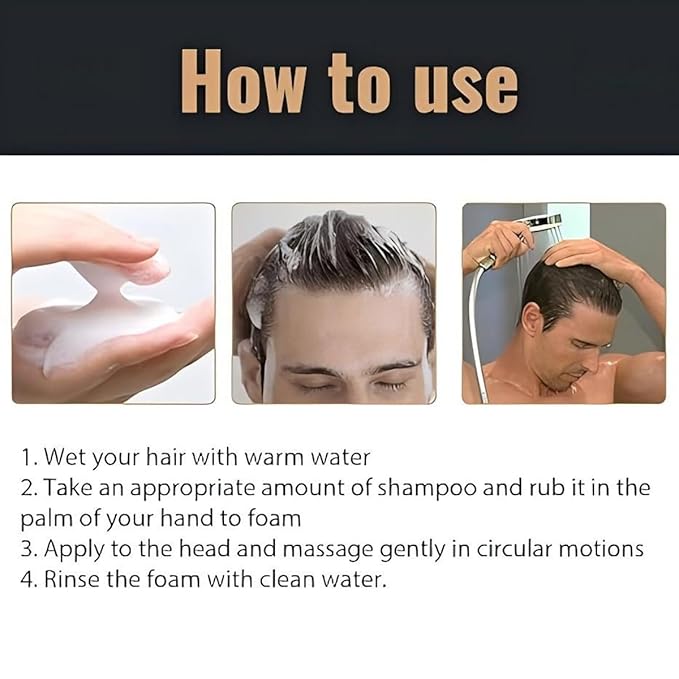 How to use

1. Wet your hair with warm water
2. Take an appropriate amount of shampoo and rub it in the palm of your hand to foam
3. Apply to the head and massage gently in circular motions
4. Rinse the foam with clean water.