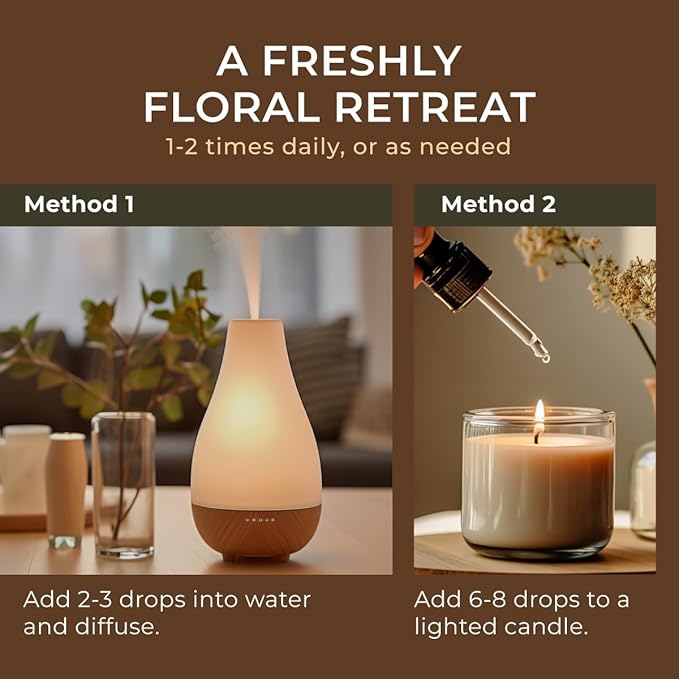 A FRESHLY FLORAL RETREAT
1-2 times daily, or as needed

Method 1

Add 2-3 drops into water and diffuse.

Method 2

Add 6-8 drops to a lighted candle.