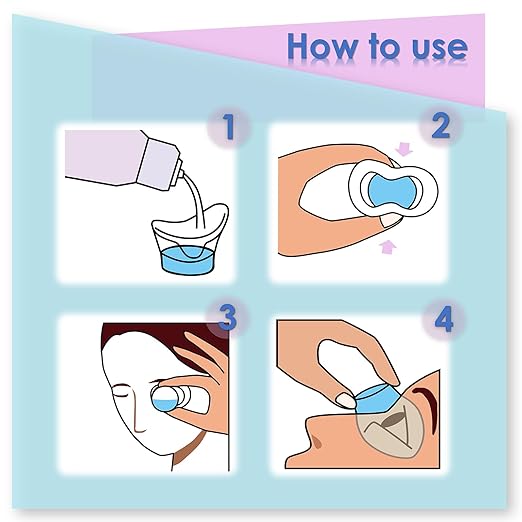 How to use

1

2

3

4