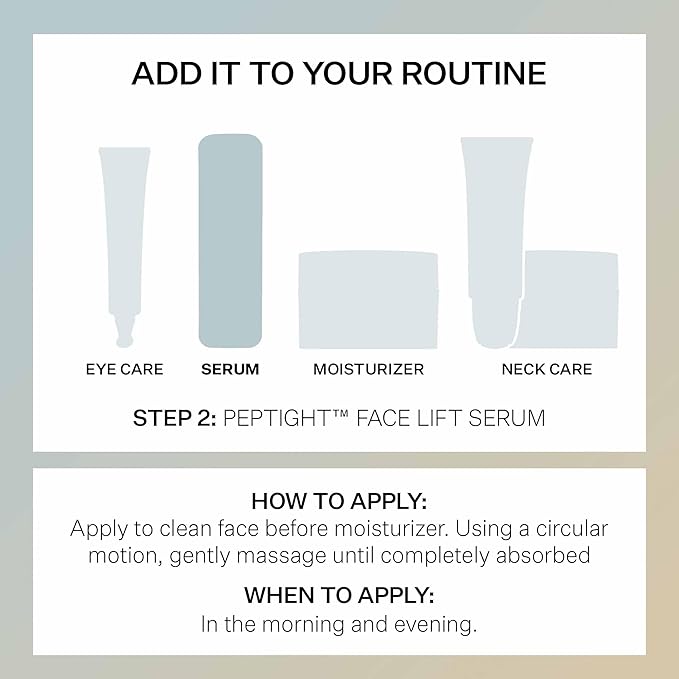 ADD IT TO YOUR ROUTINE

EYE CARE
SERUM
MOISTURIZER
NECK CARE

STEP 2: PEPTIGHT™ FACE LIFT SERUM

HOW TO APPLY:
Apply to clean face before moisturizer. Using a circular motion, gently massage until completely absorbed

WHEN TO APPLY:
In the morning and evening.