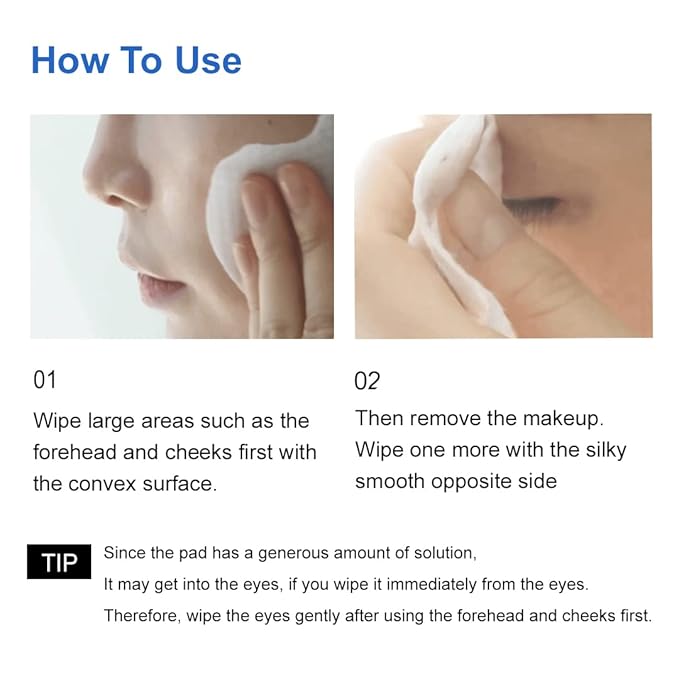 How To Use

01

Wipe large areas such as the forehead and cheeks first with the convex surface.

02

Then remove the makeup. Wipe one more with the silky smooth opposite side

TIP

Since the pad has a generous amount of solution, It may get into the eyes, if you wipe it immediately from the eyes. Therefore, wipe the eyes gently after using the forehead and cheeks first.