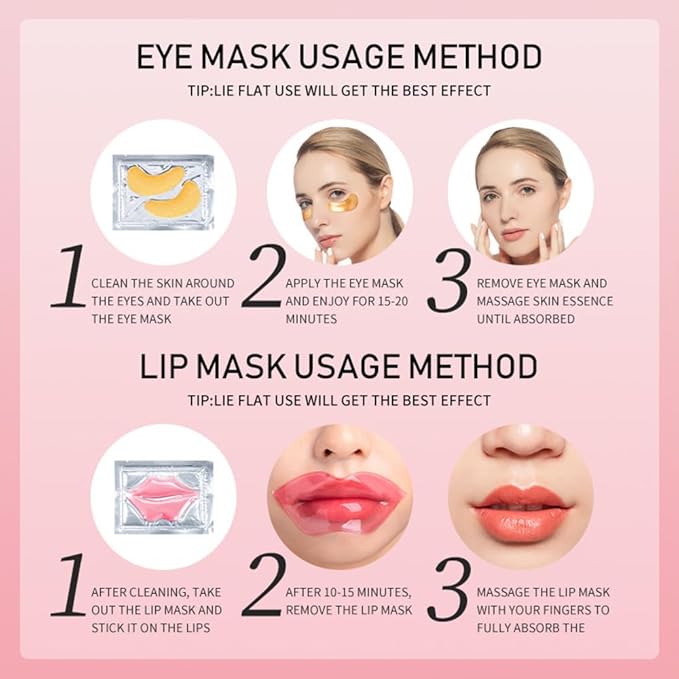 EYE MASK USAGE METHOD

TIP:LIE FLAT USE WILL GET THE BEST EFFECT

1 CLEAN THE SKIN AROUND THE EYES AND TAKE OUT THE EYE MASK

2 APPLY THE EYE MASK AND ENJOY FOR 15-20 MINUTES

3 REMOVE EYE MASK AND MASSAGE SKIN ESSENCE UNTIL ABSORBED

LIP MASK USAGE METHOD

TIP:LIE FLAT USE WILL GET THE BEST EFFECT

1 AFTER CLEANING, TAKE OUT THE LIP MASK AND STICK IT ON THE LIPS

2 AFTER 10-15 MINUTES, REMOVE THE LIP MASK

3 MASSAGE THE LIP MASK WITH YOUR FINGERS TO FULLY ABSORB THE