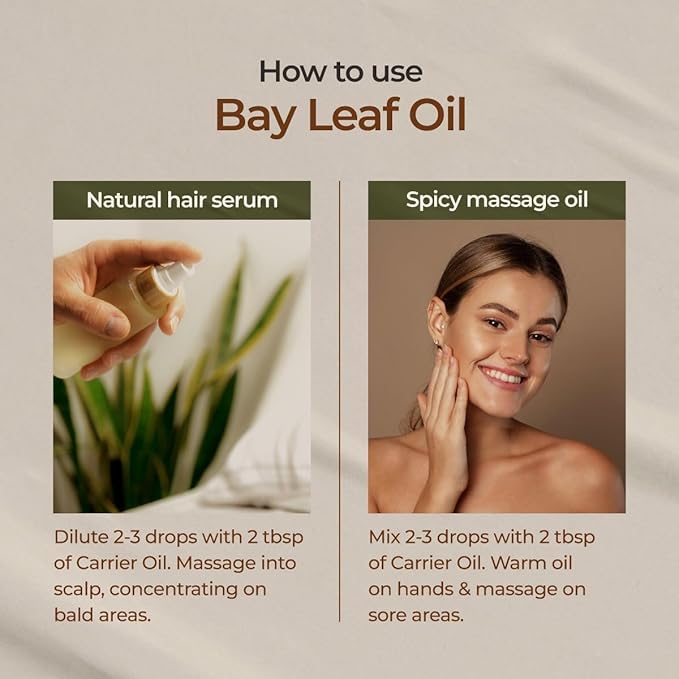 How to use
Bay Leaf Oil

Natural hair serum

Dilute 2-3 drops with 2 tbsp of Carrier Oil. Massage into scalp, concentrating on bald areas.

Spicy massage oil

Mix 2-3 drops with 2 tbsp of Carrier Oil. Warm oil on hands & massage on sore areas.