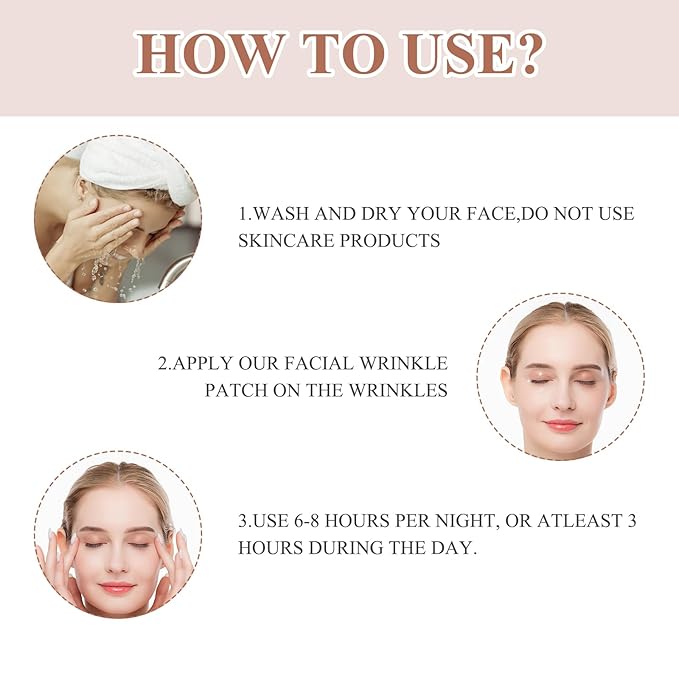 HOW TO USE?

1.WASH AND DRY YOUR FACE,DO NOT USE SKINCARE PRODUCTS

2.APPLY OUR FACIAL WRINKLE PATCH ON THE WRINKLES

3.USE 6-8 HOURS PER NIGHT, OR ATLEAST 3 HOURS DURING THE DAY.