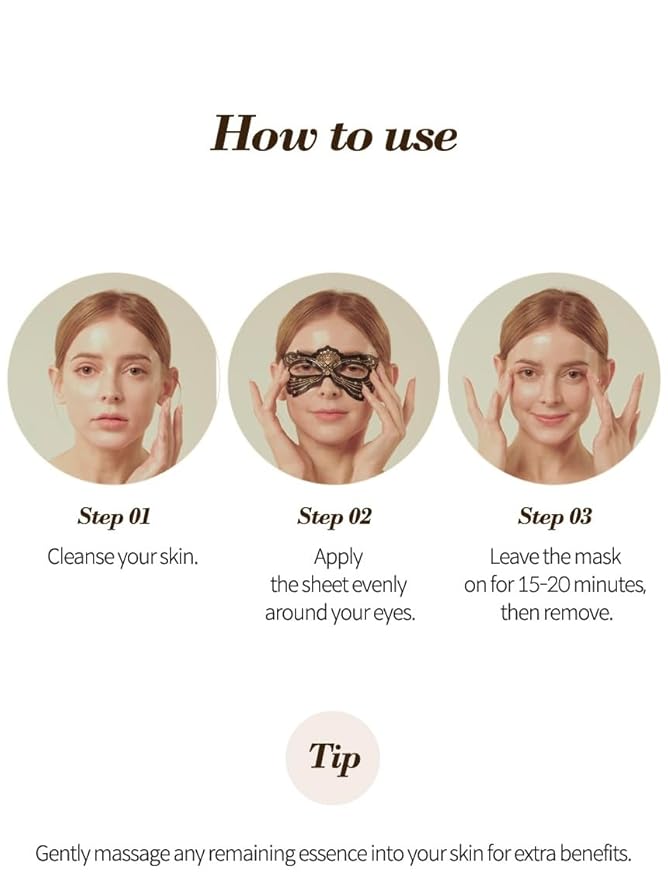 How to use

Step 01
Cleanse your skin.

Step 02
Apply the sheet evenly around your eyes.

Step 03
Leave the mask on for 15-20 minutes, then remove.

Tip

Gently massage any remaining essence into your skin for extra benefits.