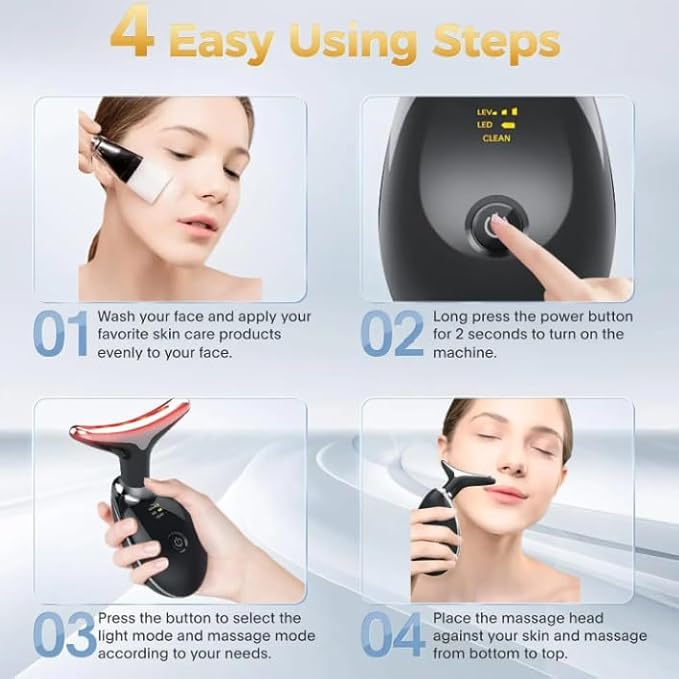 4 Easy Using Steps

LEV
LED
CLEAN

01 Wash your face and apply your favorite skin care products evenly to your face.

02 Long press the power button for 2 seconds to turn on the machine.

03 Press the button to select the light mode and massage mode according to your needs.

04 Place the massage head against your skin and massage from bottom to top.