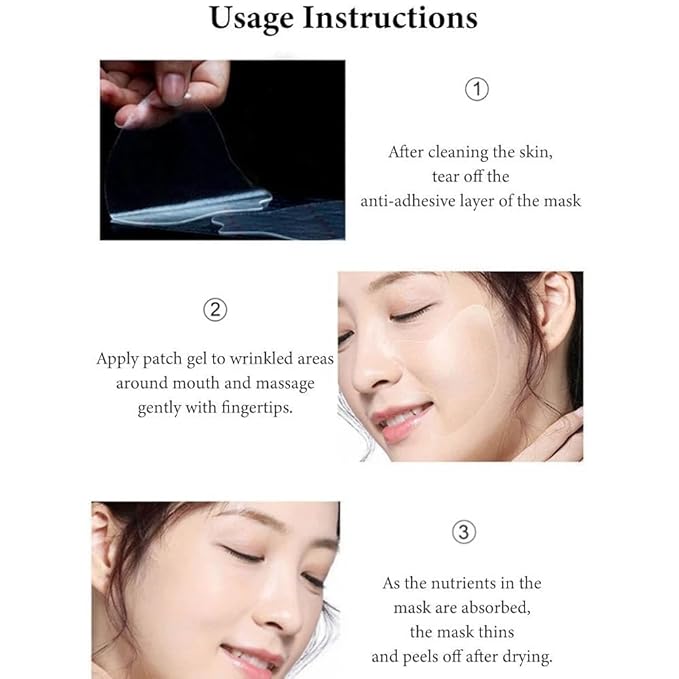 Usage Instructions

①

After cleaning the skin, tear off the anti-adhesive layer of the mask

②

Apply patch gel to wrinkled areas around mouth and massage gently with fingertips.

③

As the nutrients in the mask are absorbed, the mask thins and peels off after drying.