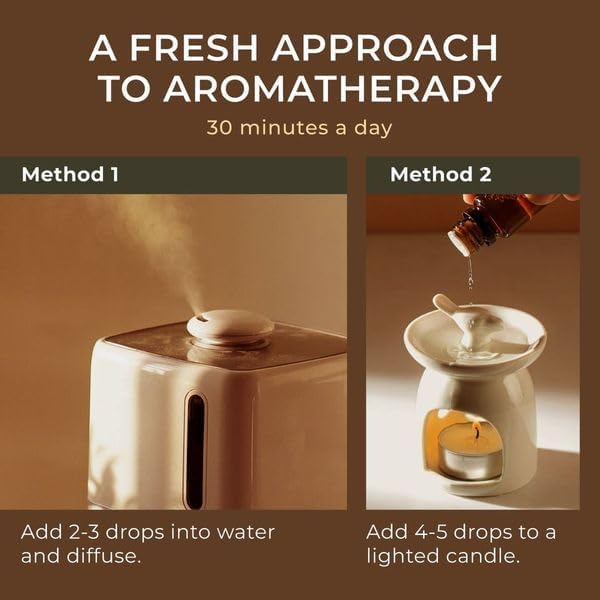 A FRESH APPROACH TO AROMATHERAPY

30 minutes a day

Method 1

Add 2-3 drops into water and diffuse.

Method 2

Add 4-5 drops to a lighted candle.