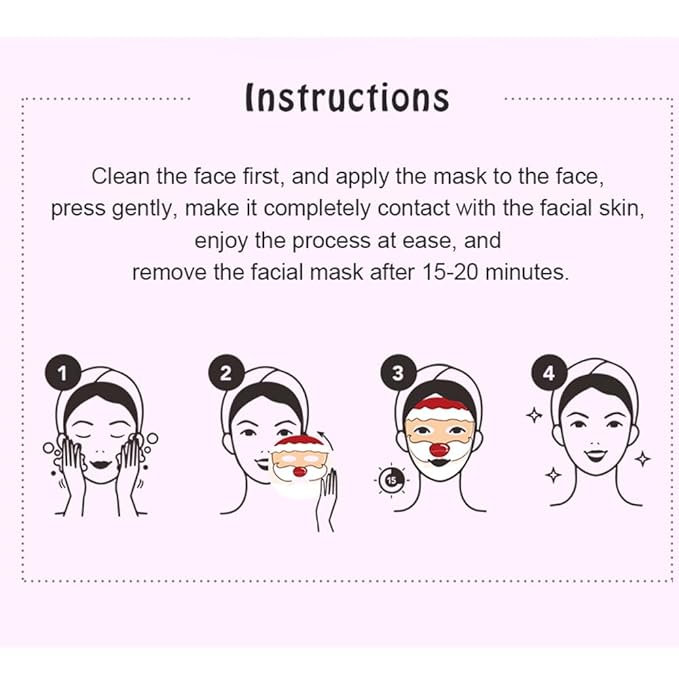 Instructions

Clean the face first, and apply the mask to the face, press gently, make it completely contact with the facial skin, enjoy the process at ease, and remove the facial mask after 15-20 minutes.

1

2

3

15

4