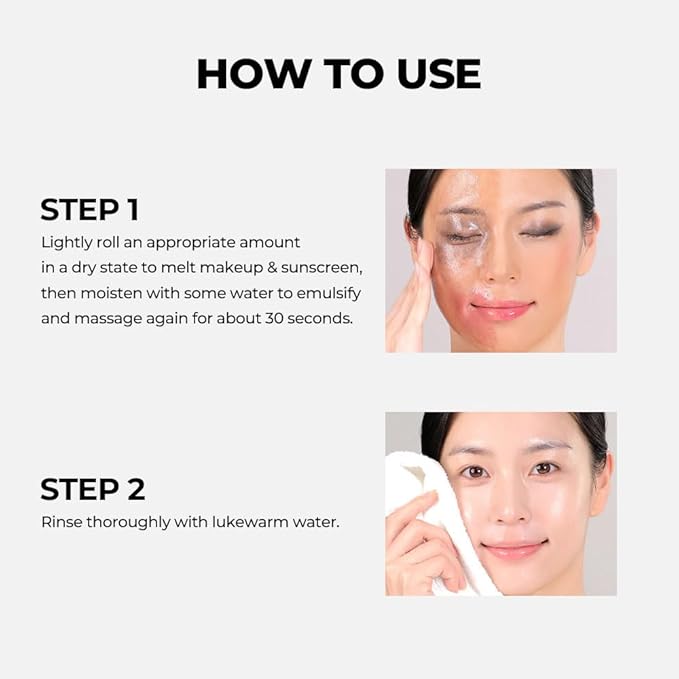 HOW TO USE

STEP 1
Lightly roll an appropriate amount in a dry state to melt makeup & sunscreen, then moisten with some water to emulsify and massage again for about 30 seconds.

STEP 2
Rinse thoroughly with lukewarm water.