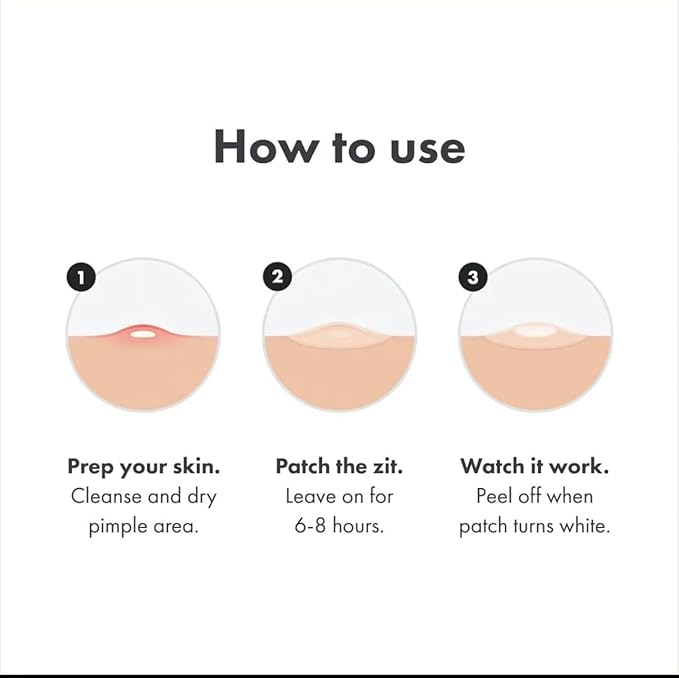 How to use

1

Prep your skin.
Cleanse and dry pimple area.

2

Patch the zit.
Leave on for 6-8 hours.

3

Watch it work.
Peel off when patch turns white.