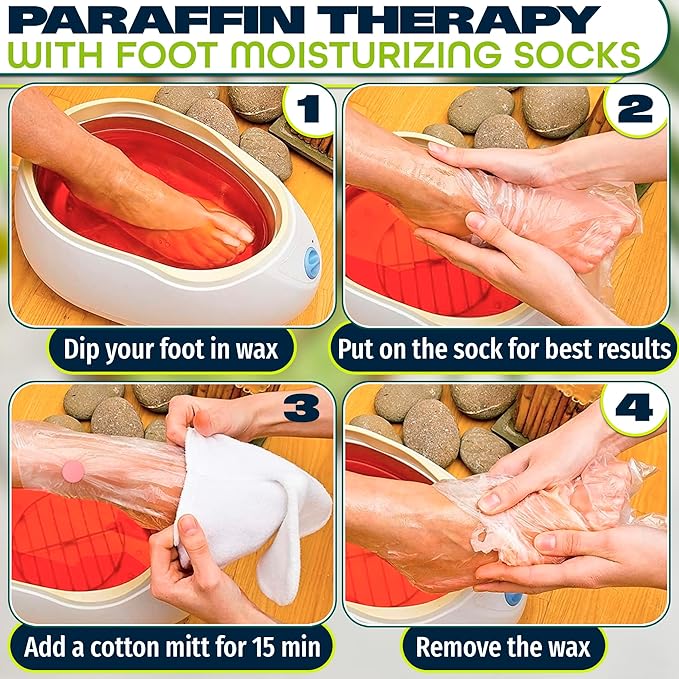 PARAFFIN THERAPY
WITH FOOT MOISTURIZING SOCKS

1

Dip your foot in wax

2

Put on the sock for best results

3

Add a cotton mitt for 15 min

4

Remove the wax