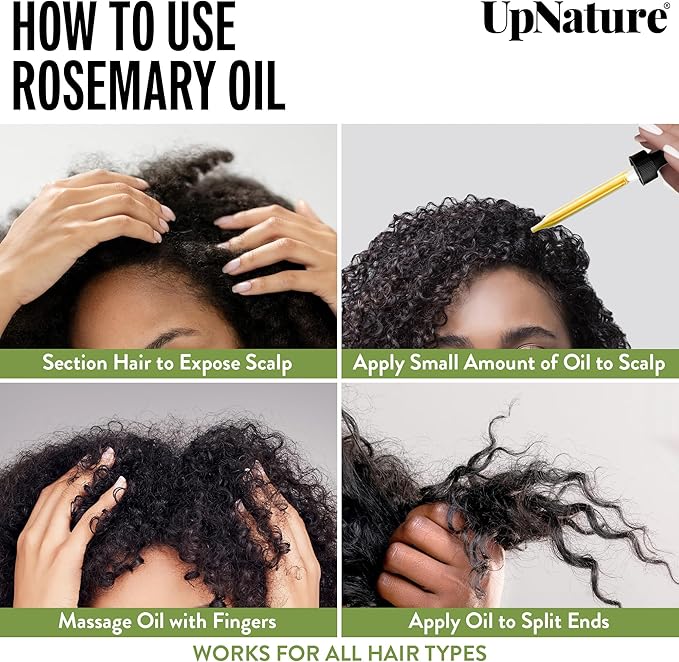 HOW TO USE ROSEMARY OIL

UpNature®

Section Hair to Expose Scalp

Apply Small Amount of Oil to Scalp

Massage Oil with Fingers

Apply Oil to Split Ends

WORKS FOR ALL HAIR TYPES