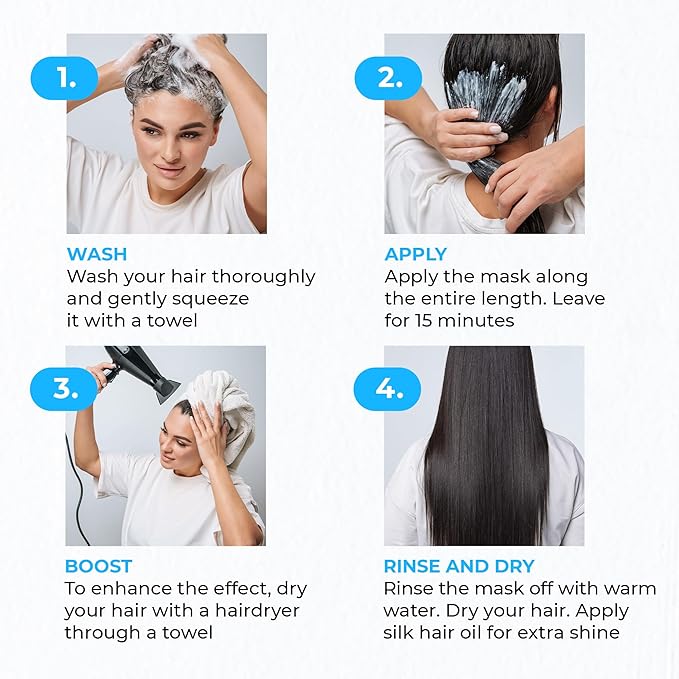 1.

WASH
Wash your hair thoroughly and gently squeeze it with a towel

2.

APPLY
Apply the mask along the entire length. Leave for 15 minutes

3.

BOOST
To enhance the effect, dry your hair with a hairdryer through a towel

4.

RINSE AND DRY
Rinse the mask off with warm water. Dry your hair. Apply silk hair oil for extra shine