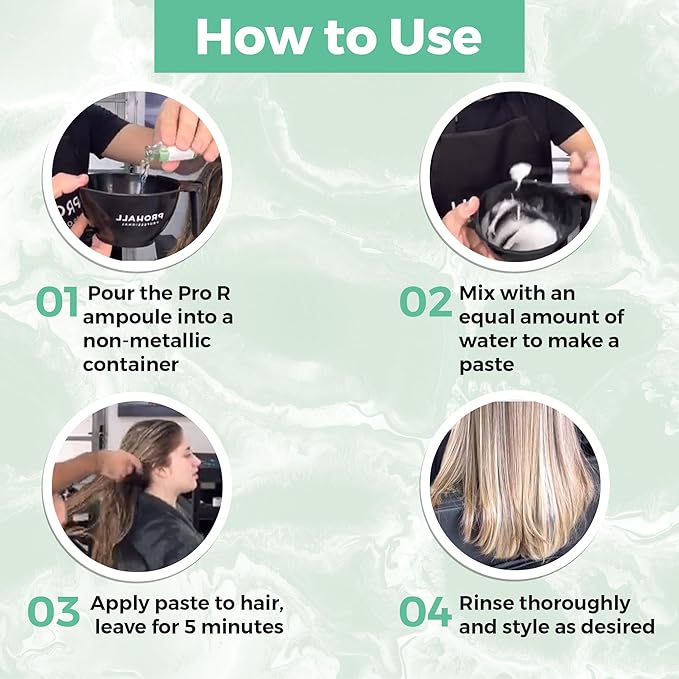 How to Use

PROHALL PROFESSIONAL

01 Pour the Pro R ampoule into a non-metallic container

02 Mix with an equal amount of water to make a paste

03 Apply paste to hair, leave for 5 minutes

04 Rinse thoroughly and style as desired