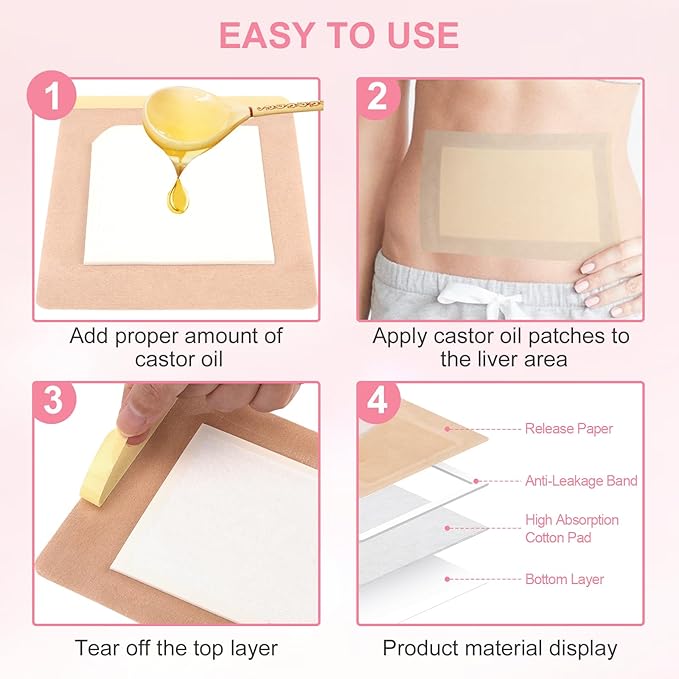 EASY TO USE

1

Add proper amount of castor oil

2

Apply castor oil patches to the liver area

3

Tear off the top layer

4

Release Paper

Anti-Leakage Band

High Absorption Cotton Pad

Bottom Layer

Product material display