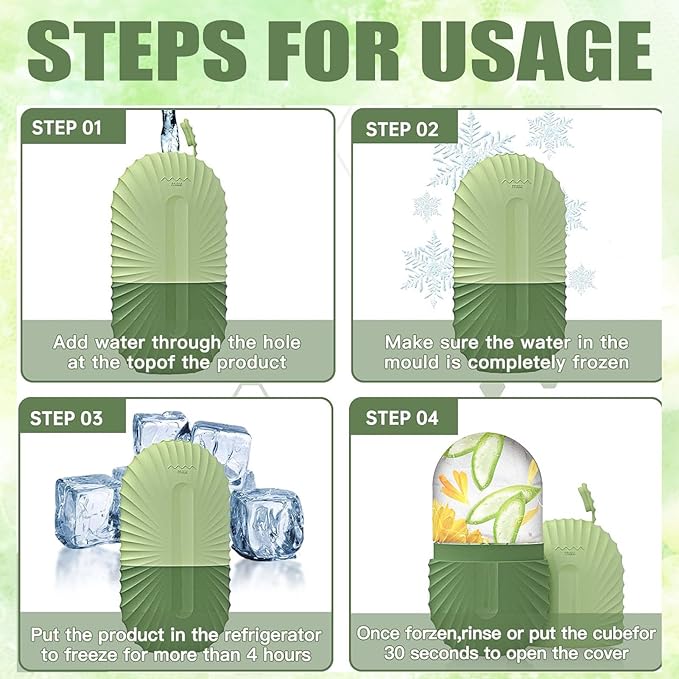 STEPS FOR USAGE

STEP 01

Add water through the hole at the topof the product

STEP 02

Make sure the water in the mould is completely frozen

STEP 03

Put the product in the refrigerator to freeze for more than 4 hours

STEP 04

Once forzen,rinse or put the cubefor 30 seconds to open the cover