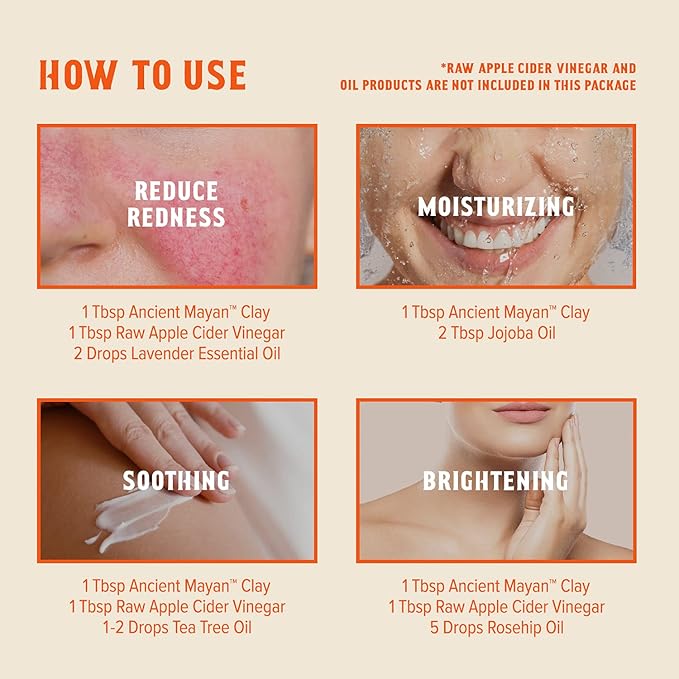 HOW TO USE

*RAW APPLE CIDER VINEGAR AND OIL PRODUCTS ARE NOT INCLUDED IN THIS PACKAGE

REDUCE REDNESS

1 Tbsp Ancient Mayan™ Clay
1 Tbsp Raw Apple Cider Vinegar
2 Drops Lavender Essential Oil

MOISTURIZING

1 Tbsp Ancient Mayan™ Clay
2 Tbsp Jojoba Oil

SOOTHING

1 Tbsp Ancient Mayan™ Clay
1 Tbsp Raw Apple Cider Vinegar
1-2 Drops Tea Tree Oil

BRIGHTENING

1 Tbsp Ancient Mayan™ Clay
1 Tbsp Raw Apple Cider Vinegar
5 Drops Rosehip Oil