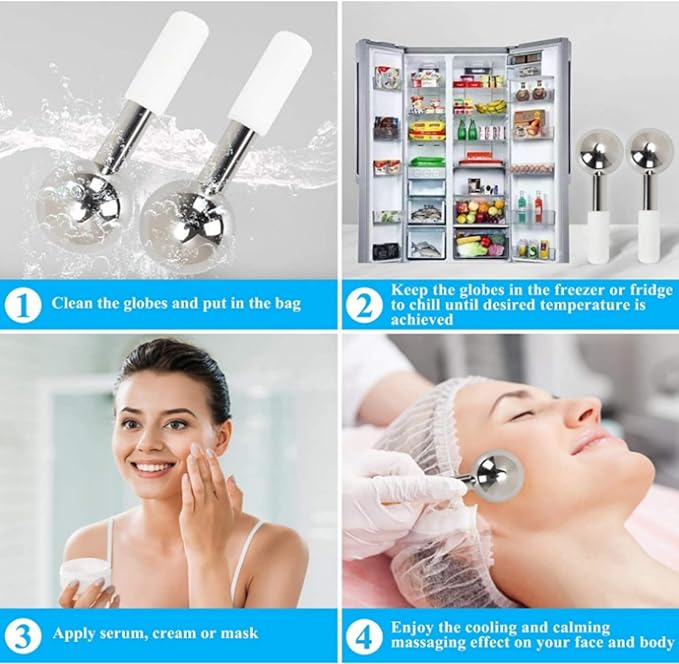 1 Clean the globes and put in the bag

2 Keep the globes in the freezer or fridge to chill until desired temperature is achieved

3 Apply serum, cream or mask

4 Enjoy the cooling and calming massaging effect on your face and body