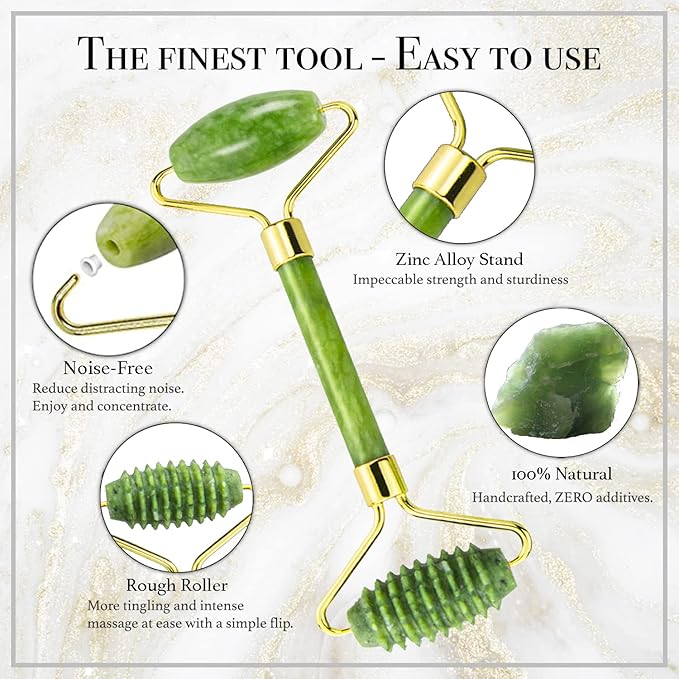 THE FINEST TOOL - EASY TO USE

Zinc Alloy Stand
Impeccable strength and sturdiness

Noise-Free
Reduce distracting noise.
Enjoy and concentrate.

100% Natural
Handcrafted, ZERO additives.

Rough Roller
More tingling and intense massage at ease with a simple flip.