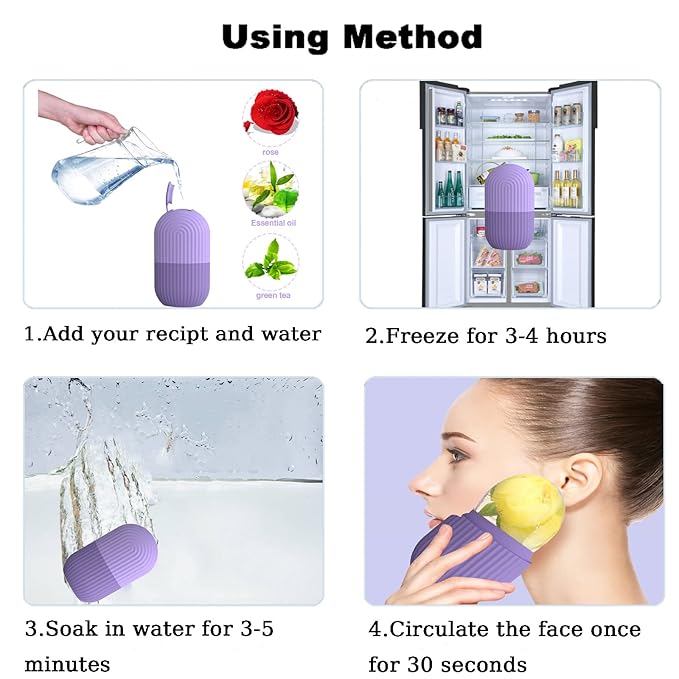 Using Method

rose

Essential oil

green tea

1.Add your recipt and water

2.Freeze for 3-4 hours

3.Soak in water for 3-5 minutes

4.Circulate the face once for 30 seconds