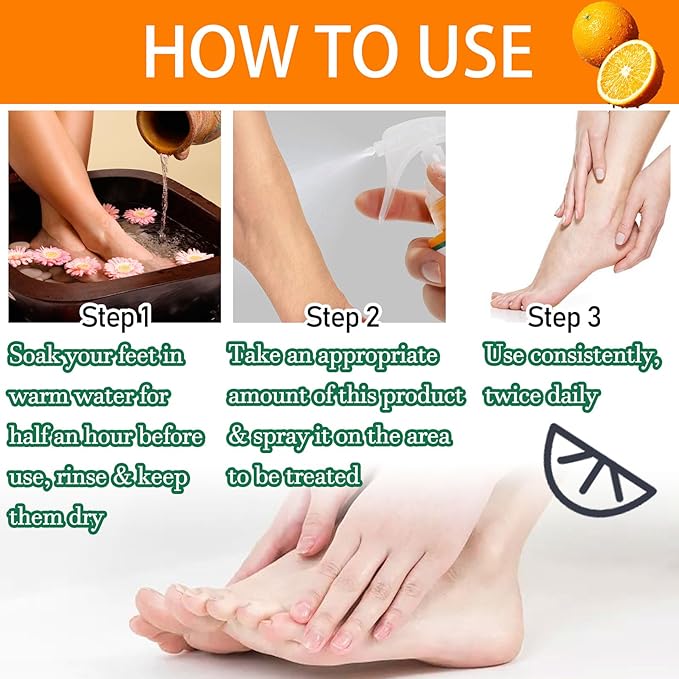 HOW TO USE

Step 1
Soak your feet in warm water for half an hour before use, rinse & keep them dry

Step 2
Take an appropriate amount of this product & spray it on the area to be treated

Step 3
Use consistently, twice daily