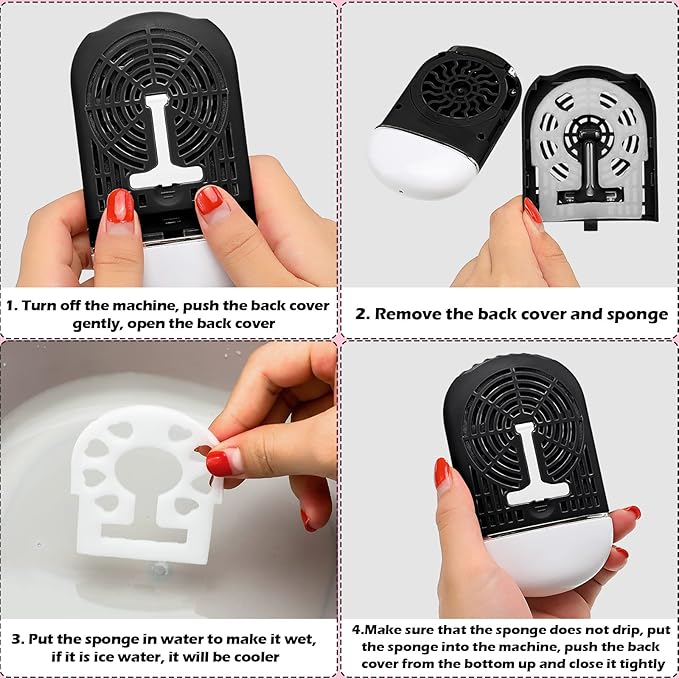 1. Turn off the machine, push the back cover gently, open the back cover

2. Remove the back cover and sponge

3. Put the sponge in water to make it wet, if it is ice water, it will be cooler

4.Make sure that the sponge does not drip, put the sponge into the machine, push the back cover from the bottom up and close it tightly