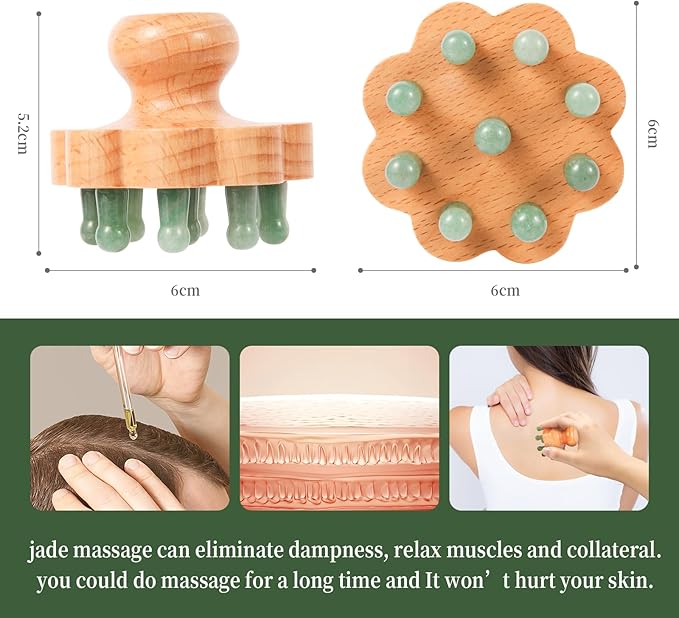 5.2cm

6cm

6cm

6cm

jade massage can eliminate dampness, relax muscles and collateral. you could do massage for a long time and It won’t hurt your skin.