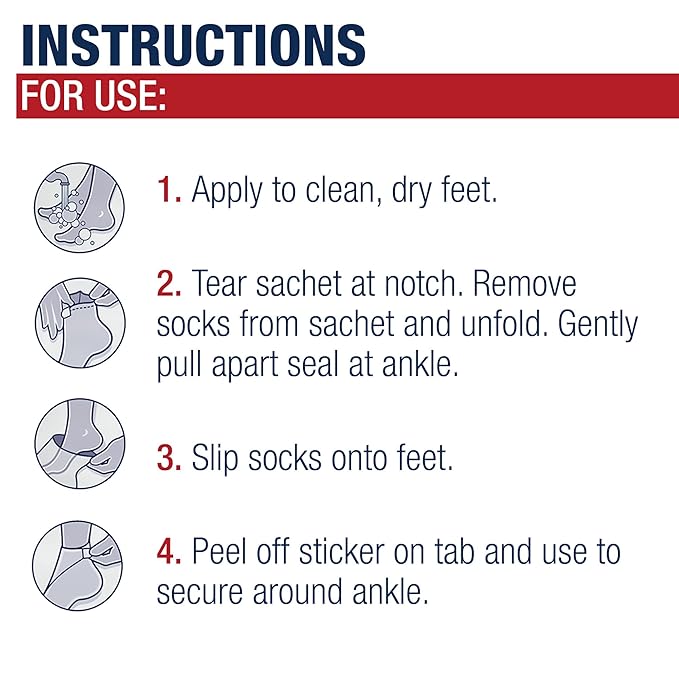 INSTRUCTIONS
FOR USE:

1. Apply to clean, dry feet.

2. Tear sachet at notch. Remove socks from sachet and unfold. Gently pull apart seal at ankle.

3. Slip socks onto feet.

4. Peel off sticker on tab and use to secure around ankle.