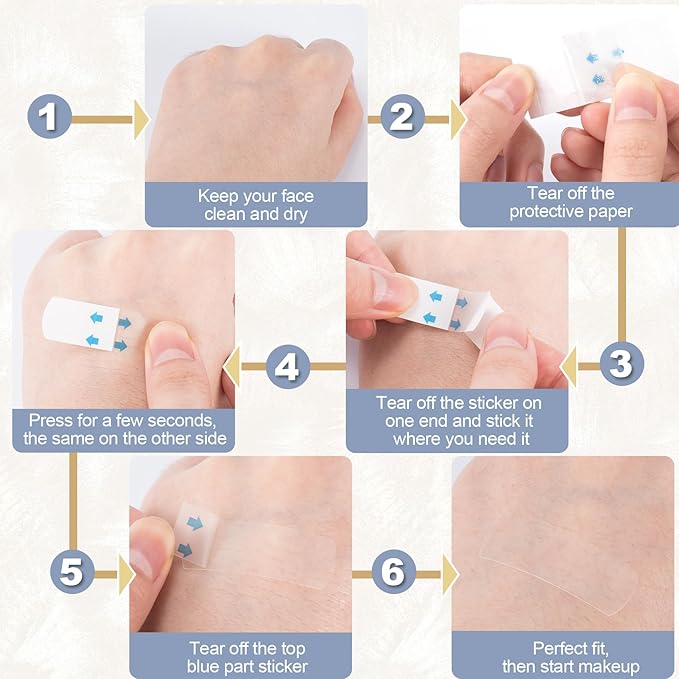 1

Keep your face clean and dry

2

Tear off the protective paper

3

Tear off the sticker on one end and stick it where you need it

4

Press for a few seconds, the same on the other side

5

Tear off the top blue part sticker

6

Perfect fit, then start makeup