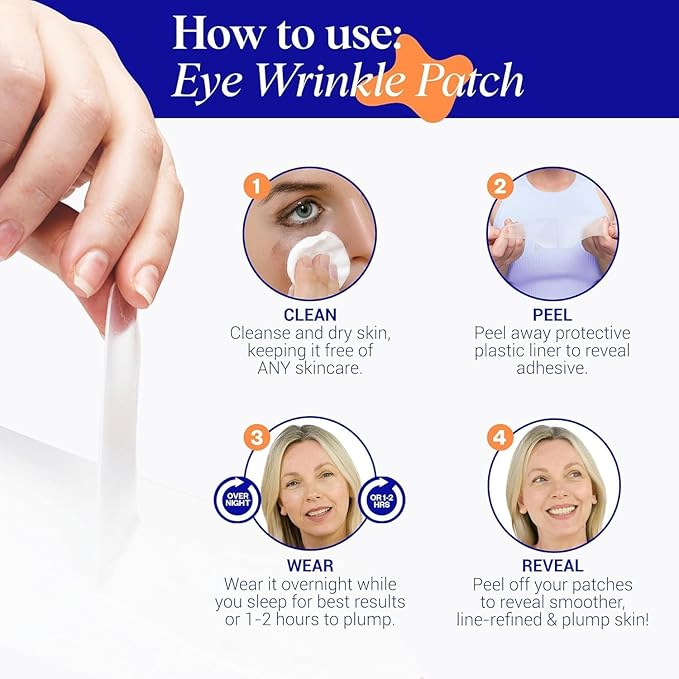 How to use:
Eye Wrinkle Patch

1
CLEAN
Cleanse and dry skin, keeping it free of ANY skincare.

2
PEEL
Peel away protective plastic liner to reveal adhesive.

3
OVER NIGHT
OR 1-2 HRS
WEAR
Wear it overnight while you sleep for best results or 1-2 hours to plump.

4
REVEAL
Peel off your patches to reveal smoother, line-refined & plump skin!