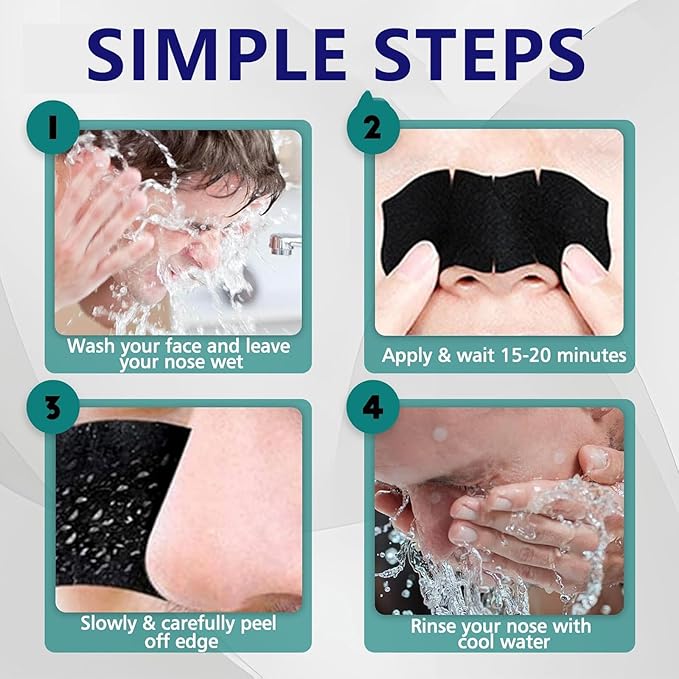 SIMPLE STEPS

1

Wash your face and leave your nose wet

2

Apply & wait 15-20 minutes

3

Slowly & carefully peel off edge

4

Rinse your nose with cool water