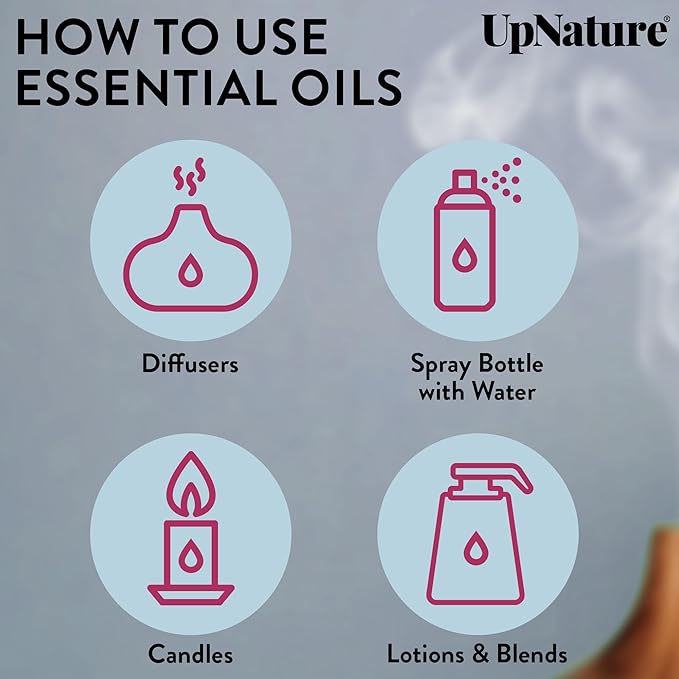 HOW TO USE ESSENTIAL OILS

UpNature®

Diffusers

Spray Bottle with Water

Candles

Lotions & Blends