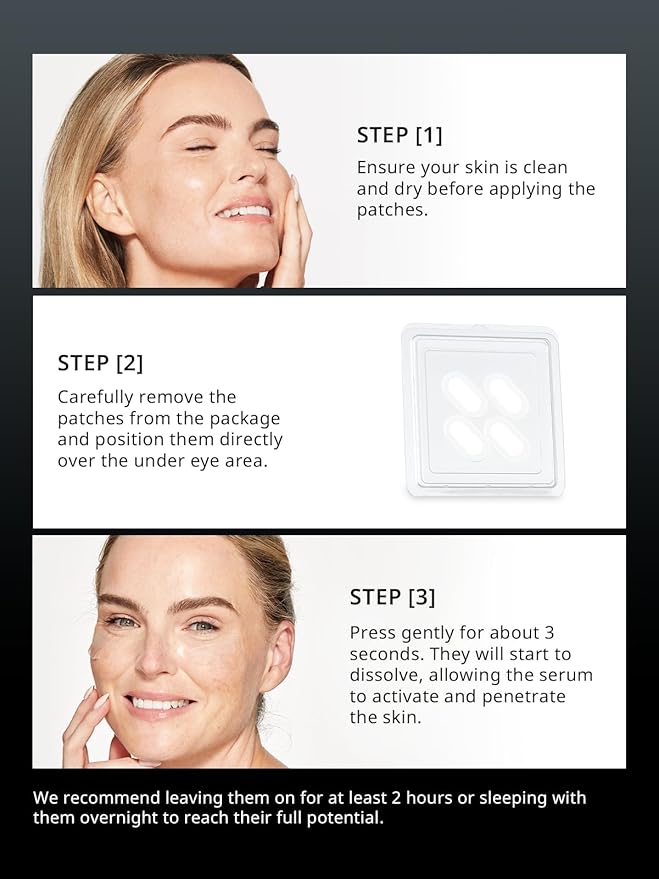 STEP [1]

Ensure your skin is clean and dry before applying the patches.

STEP [2]

Carefully remove the patches from the package and position them directly over the under eye area.

STEP [3]

Press gently for about 3 seconds. They will start to dissolve, allowing the serum to activate and penetrate the skin.

We recommend leaving them on for at least 2 hours or sleeping with them overnight to reach their full potential.