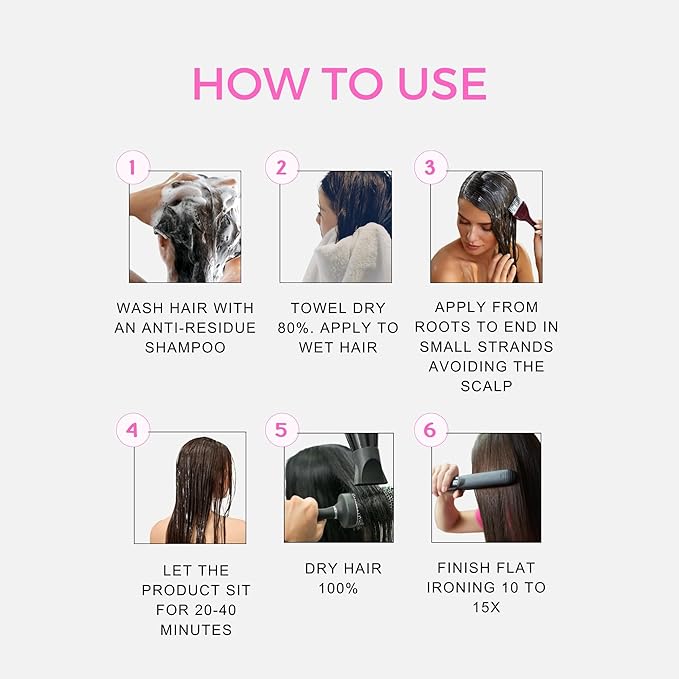 HOW TO USE

1
WASH HAIR WITH AN ANTI-RESIDUE SHAMPOO

2
TOWEL DRY 80%. APPLY TO WET HAIR

3
APPLY FROM ROOTS TO END IN SMALL STRANDS AVOIDING THE SCALP

4
LET THE PRODUCT SIT FOR 20-40 MINUTES

5
DRY HAIR 100%

6
FINISH FLAT IRONING 10 TO 15X