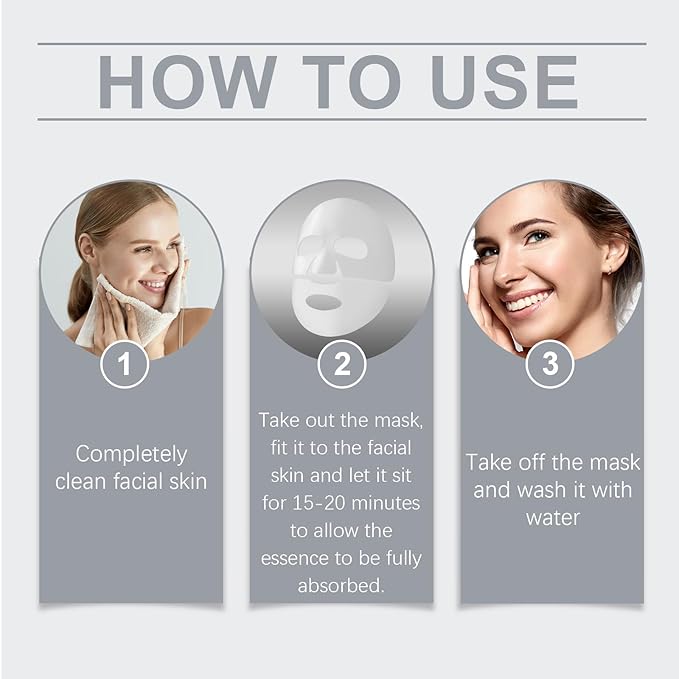 HOW TO USE

1

Completely clean facial skin

2

Take out the mask, fit it to the facial skin and let it sit for 15-20 minutes to allow the essence to be fully absorbed.

3

Take off the mask and wash it with water