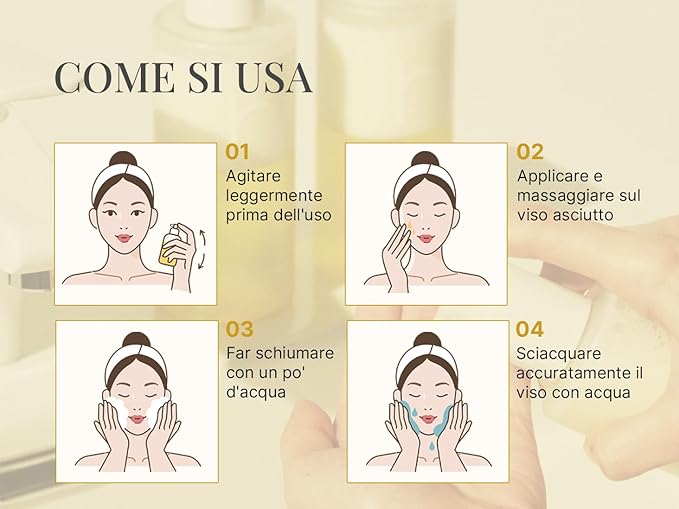 COME SI USA

01
Agitare leggermente prima dell'uso

02
Applicare e massaggiare sul viso asciutto

03
Far schiumare con un po' d'acqua

04
Sciacquare accuratamente il viso con acqua